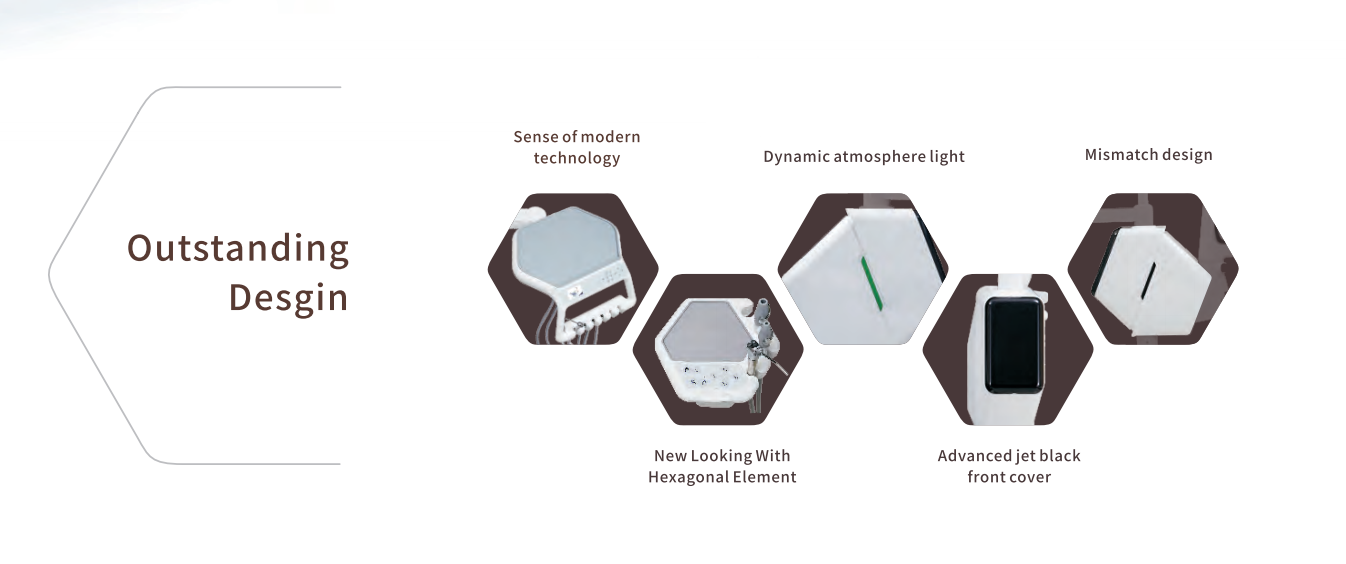 Outstanding Desgin

Sense of modern technology

Dynamic atmosphere light

Mismatch design

New Looking With Hexagonal Element

Advanced jet black front cover