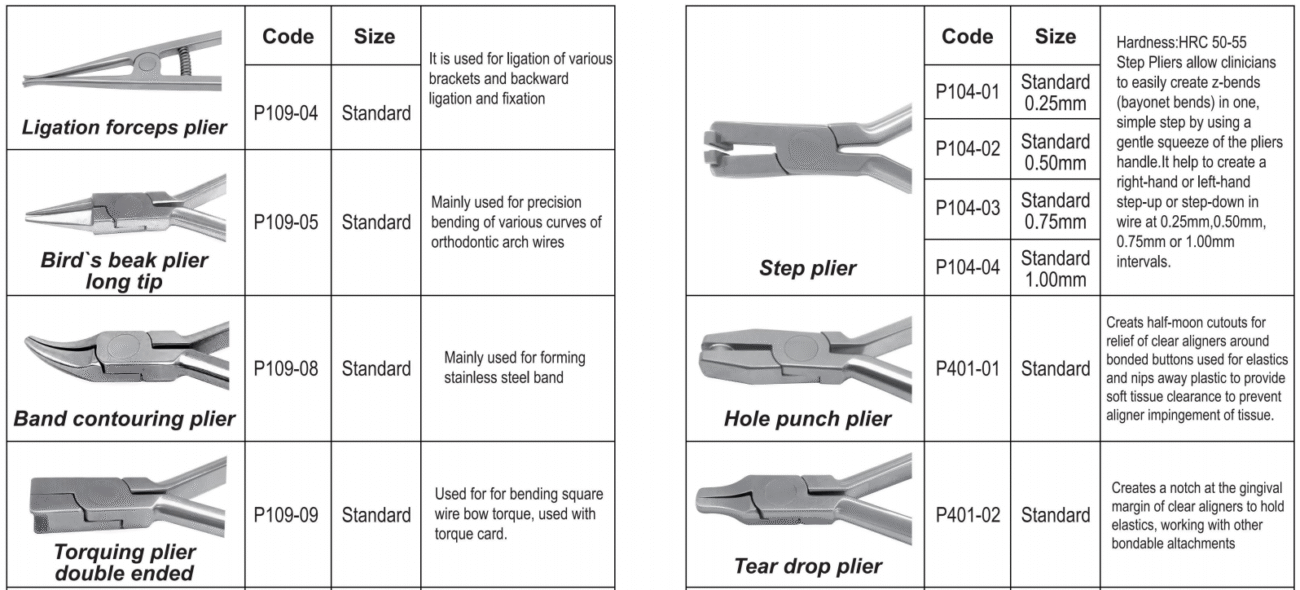 | | Code | Size | |
|---|---|---|---|
| Ligation forceps plier | P109-04 | Standard | It is used for ligation of various brackets and backward ligation and fixation |
| Bird`s beak plier long tip | P109-05 | Standard | Mainly used for precision bending of various curves of orthodontic arch wires |
| Band contouring plier | P109-08 | Standard | Mainly used for forming stainless steel band |
| Torquing plier double ended | P109-09 | Standard | Used for for bending square wire bow torque, used with torque card. |

| | Code | Size | |
|---|---|---|---|
| Step plier | P104-01 | Standard 0.25mm | Hardness:HRC 50-55 Step Pliers allow clinicians to easily create z-bends (bayonet bends) in one, simple step by using a gentle squeeze of the pliers handle.It help to create a right-hand or left-hand step-up or step-down in wire at 0.25mm,0.50mm, 0.75mm or 1.00mm intervals. |
| | P104-02 | Standard 0.50mm | |
| | P104-03 | Standard 0.75mm | |
| | P104-04 | Standard 1.00mm | |
| Hole punch plier | P401-01 | Standard | Creats half-moon cutouts for relief of clear aligners around bonded buttons used for elastics and nips away plastic to provide soft tissue clearance to prevent aligner impingement of tissue. |
| Tear drop plier | P401-02 | Standard | Creates a notch at the gingival margin of clear aligners to hold elastics, working with other bondable attachments |