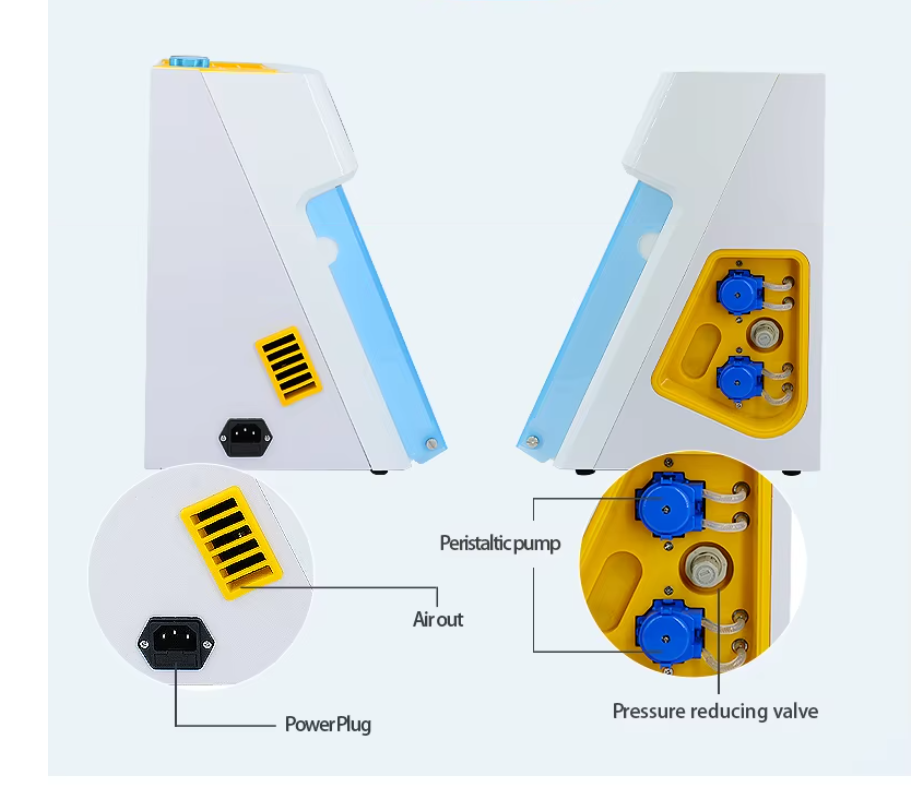 Peristaltic pump

Air out

Power Plug

Pressure reducing valve